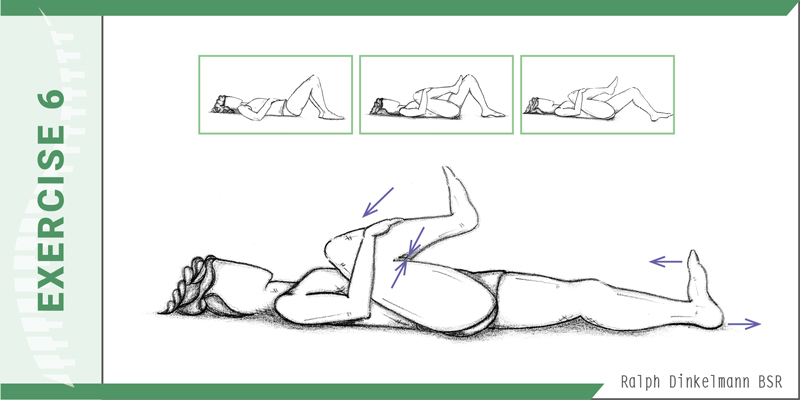 EXERCISE 6

Ralph Dinkelmann BSR